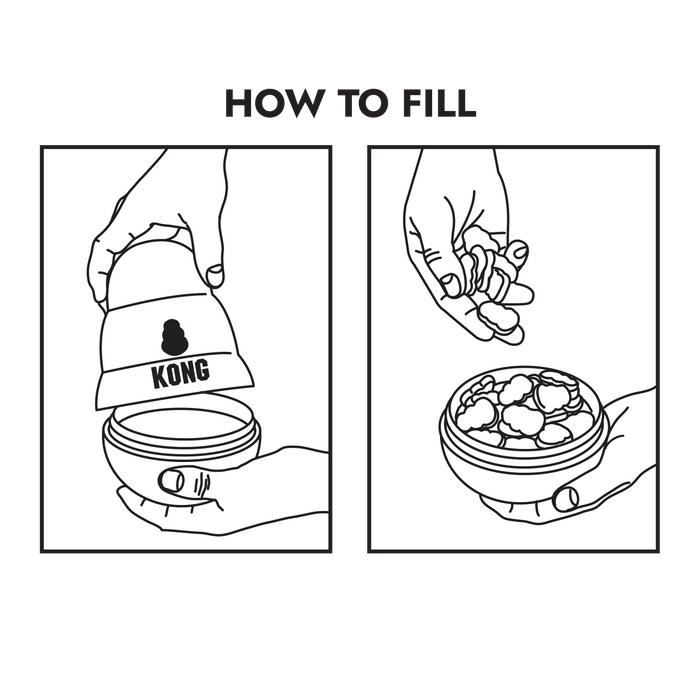 HOW TO FILL

KONG