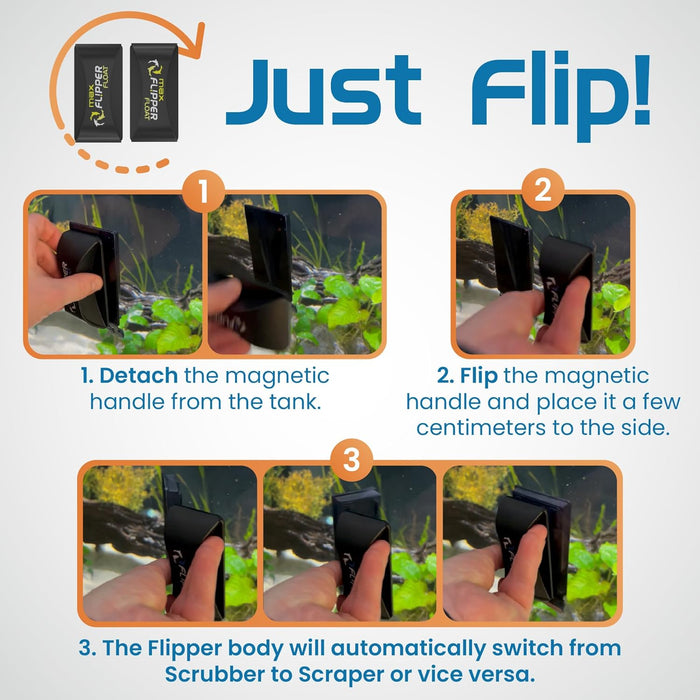 max FLIPPER FLOAT
max FLIPPER FLOAT

Just Flip!

1

2

1. Detach the magnetic handle from the tank.

2. Flip the magnetic handle and place it a few centimeters to the side.

3

3. The Flipper body will automatically switch from Scrubber to Scraper or vice versa.