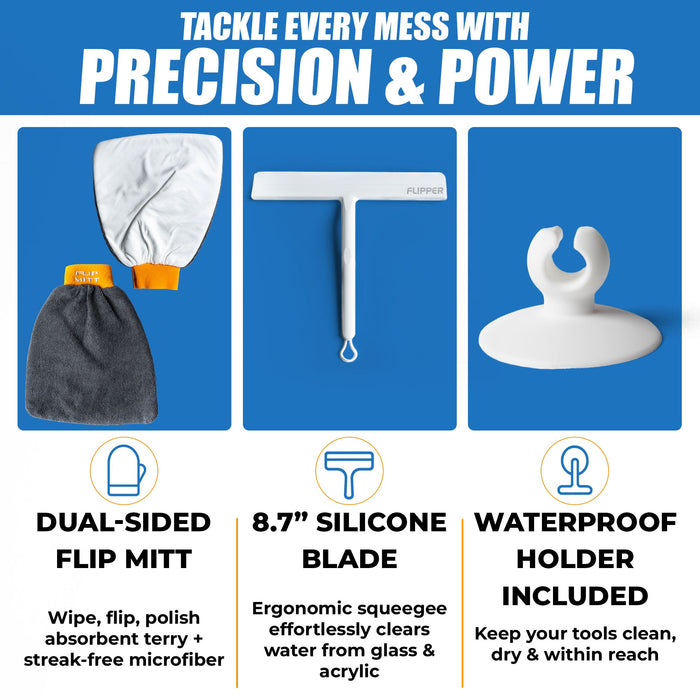 TACKLE EVERY MESS WITH
PRECISION & POWER

FLIP MITT

FLIPPER

DUAL-SIDED FLIP MITT

Wipe, flip, polish absorbent terry + streak-free microfiber

8.7” SILICONE BLADE

Ergonomic squeegee effortlessly clears water from glass & acrylic

WATERPROOF HOLDER INCLUDED

Keep your tools clean, dry & within reach